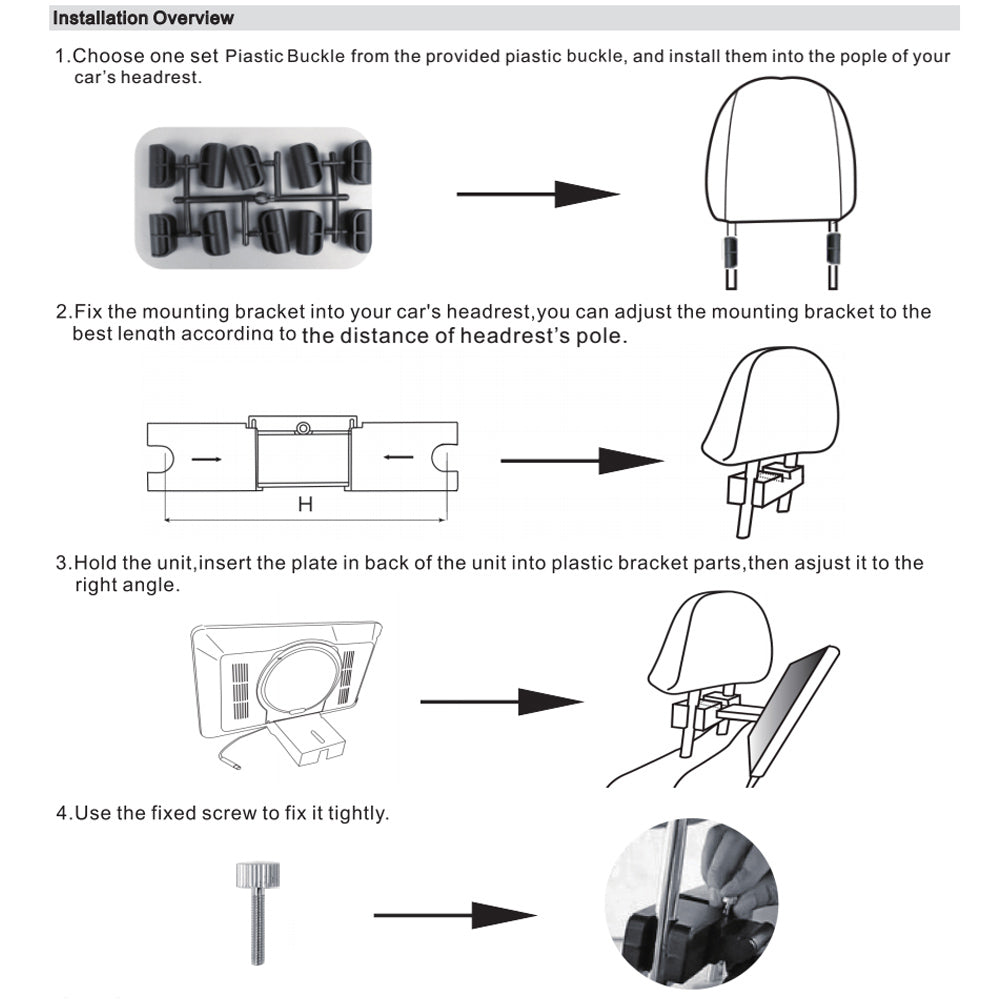 Installation Overview

1.Choose one set Piastic Buckle from the provided piastic buckle, and install them into the pople of your car's headrest.

2.Fix the mounting bracket into your car's headrest,you can adjust the mounting bracket to the best length according to the distance of headrest's pole.

H

3.Hold the unit,insert the plate in back of the unit into plastic bracket parts,then asjust it to the right angle.

4.Use the fixed screw to fix it tightly.